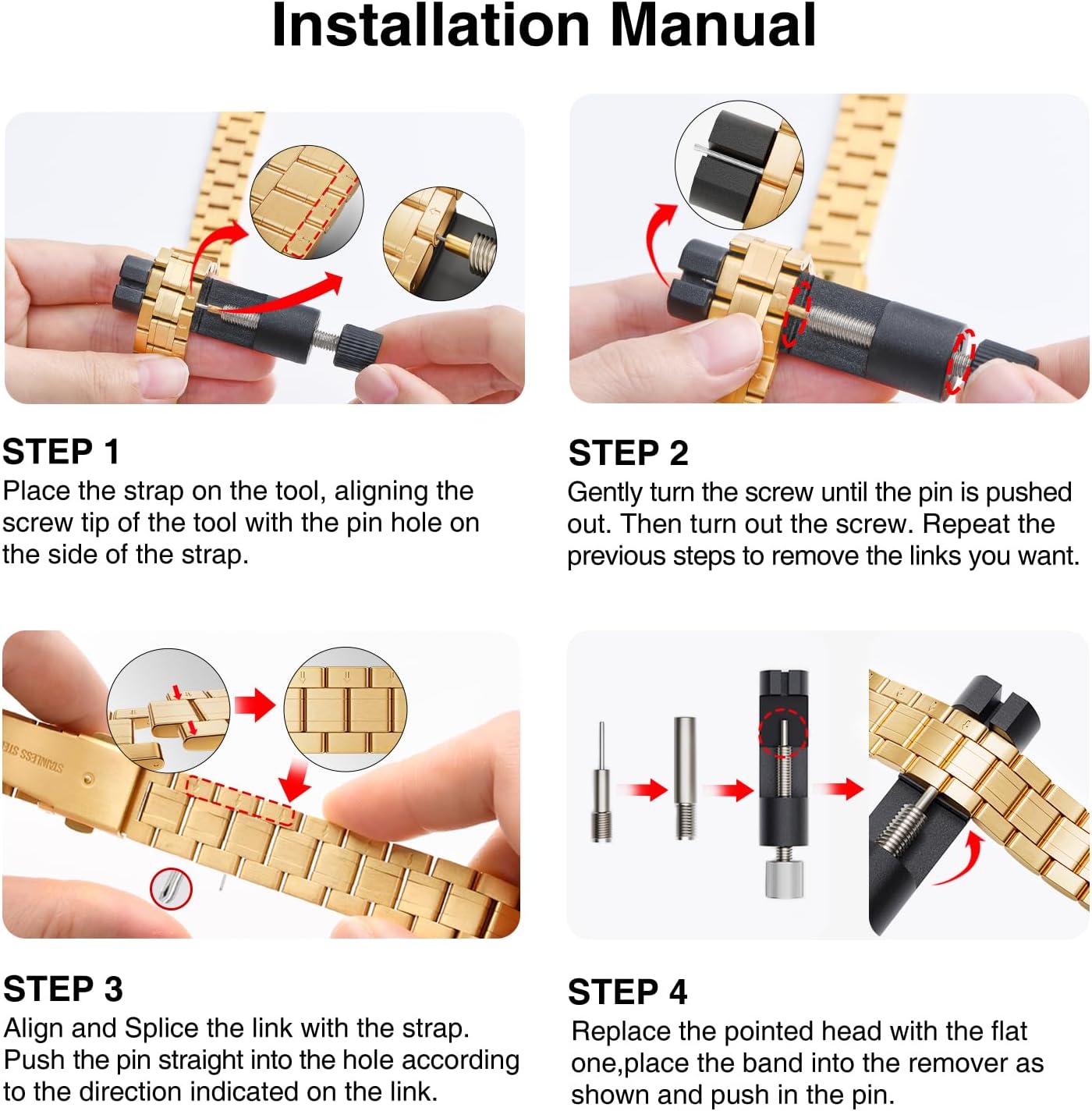 Installation Manual

STEP 1
Place the strap on the tool, aligning the screw tip of the tool with the pin hole on the side of the strap.

STEP 2
Gently turn the screw until the pin is pushed out. Then turn out the screw. Repeat the previous steps to remove the links you want.

STAINLESS STE

STEP 3
Align and Splice the link with the strap. Push the pin straight into the hole according to the direction indicated on the link.

STEP 4
Replace the pointed head with the flat one,place the band into the remover as shown and push in the pin.